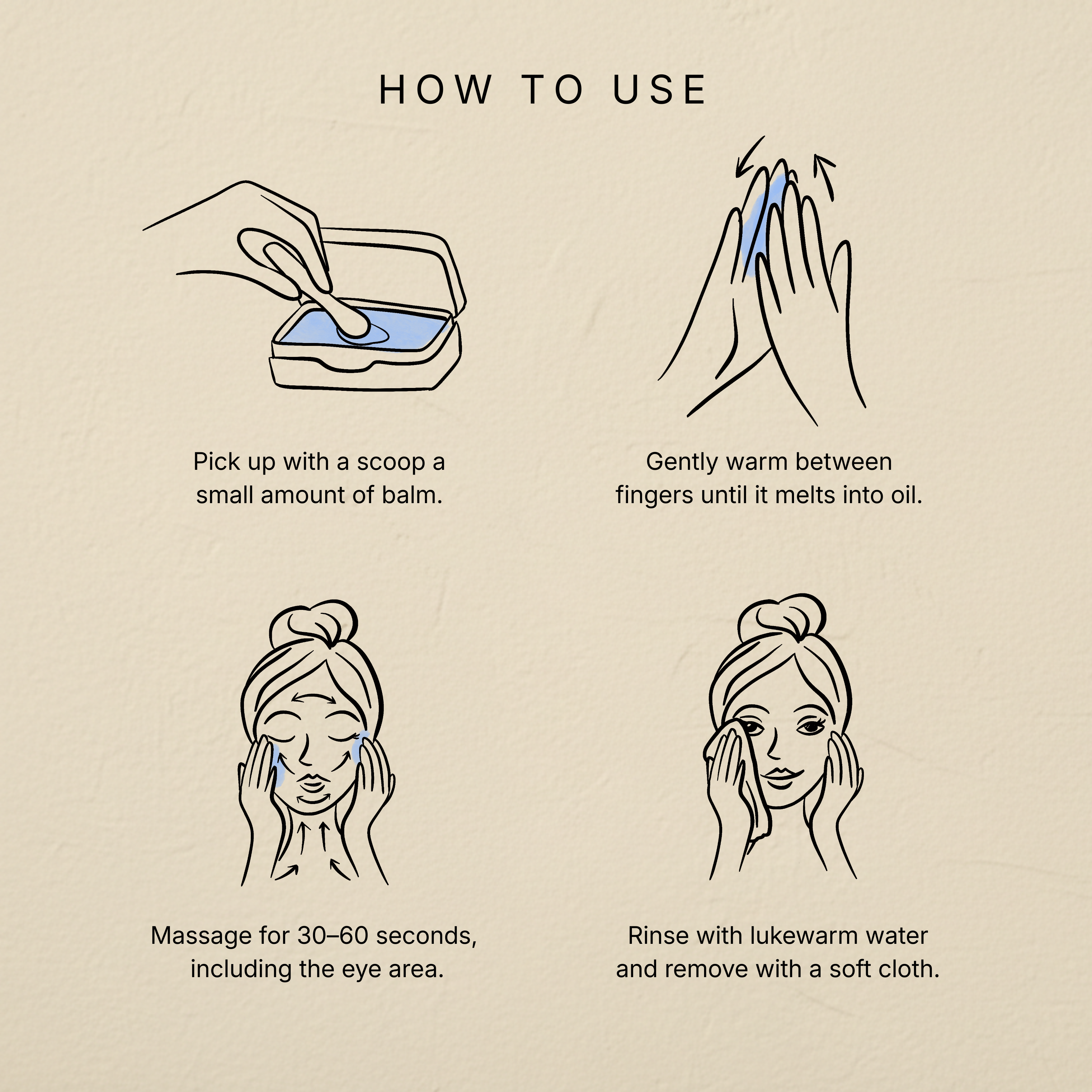 HOW TO USE

Pick up with a scoop a small amount of balm.

Gently warm between fingers until it melts into oil.

Massage for 30–60 seconds, including the eye area.

Rinse with lukewarm water and remove with a soft cloth.