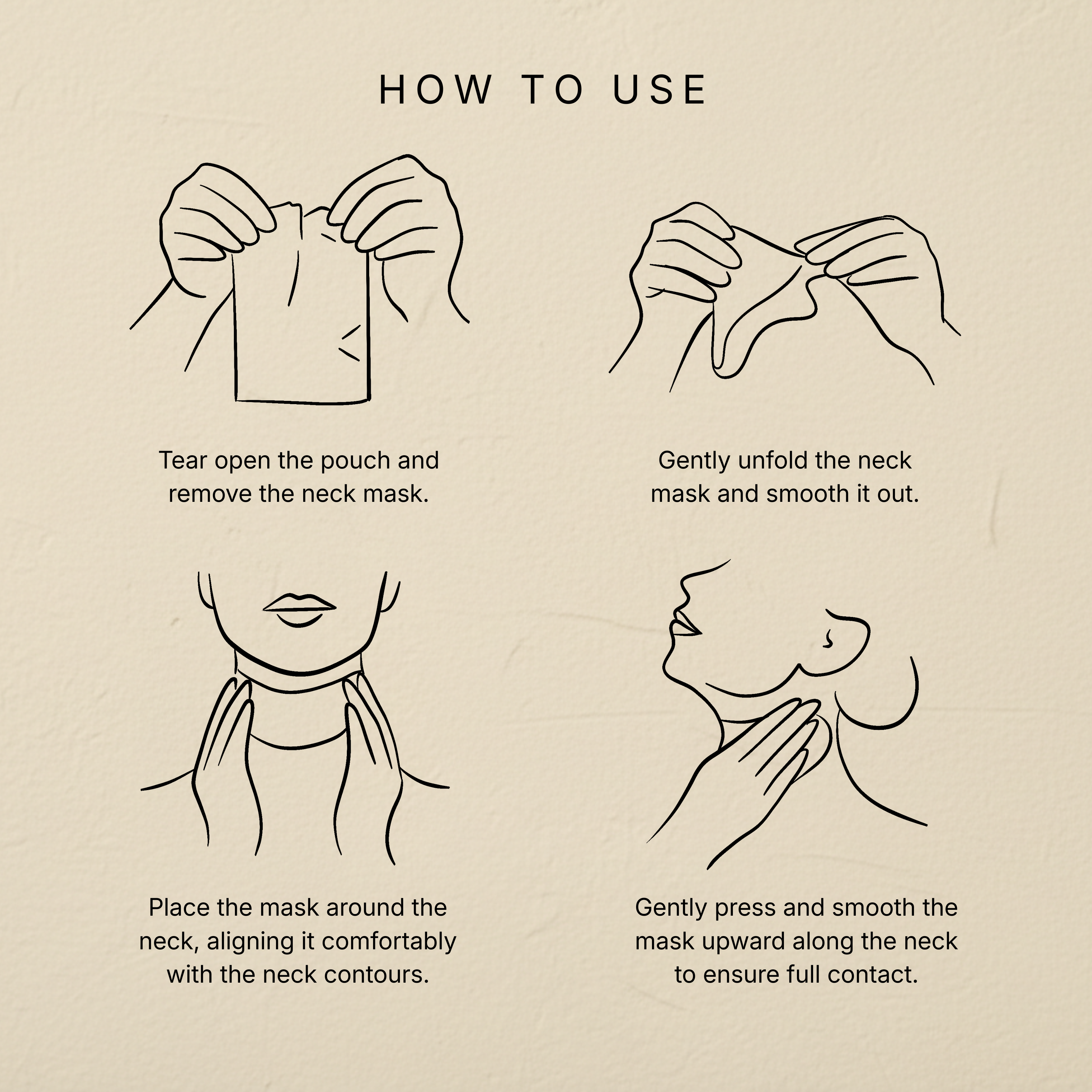 HOW TO USE

Tear open the pouch and remove the neck mask.

Gently unfold the neck mask and smooth it out.

Place the mask around the neck, aligning it comfortably with the neck contours.

Gently press and smooth the mask upward along the neck to ensure full contact.