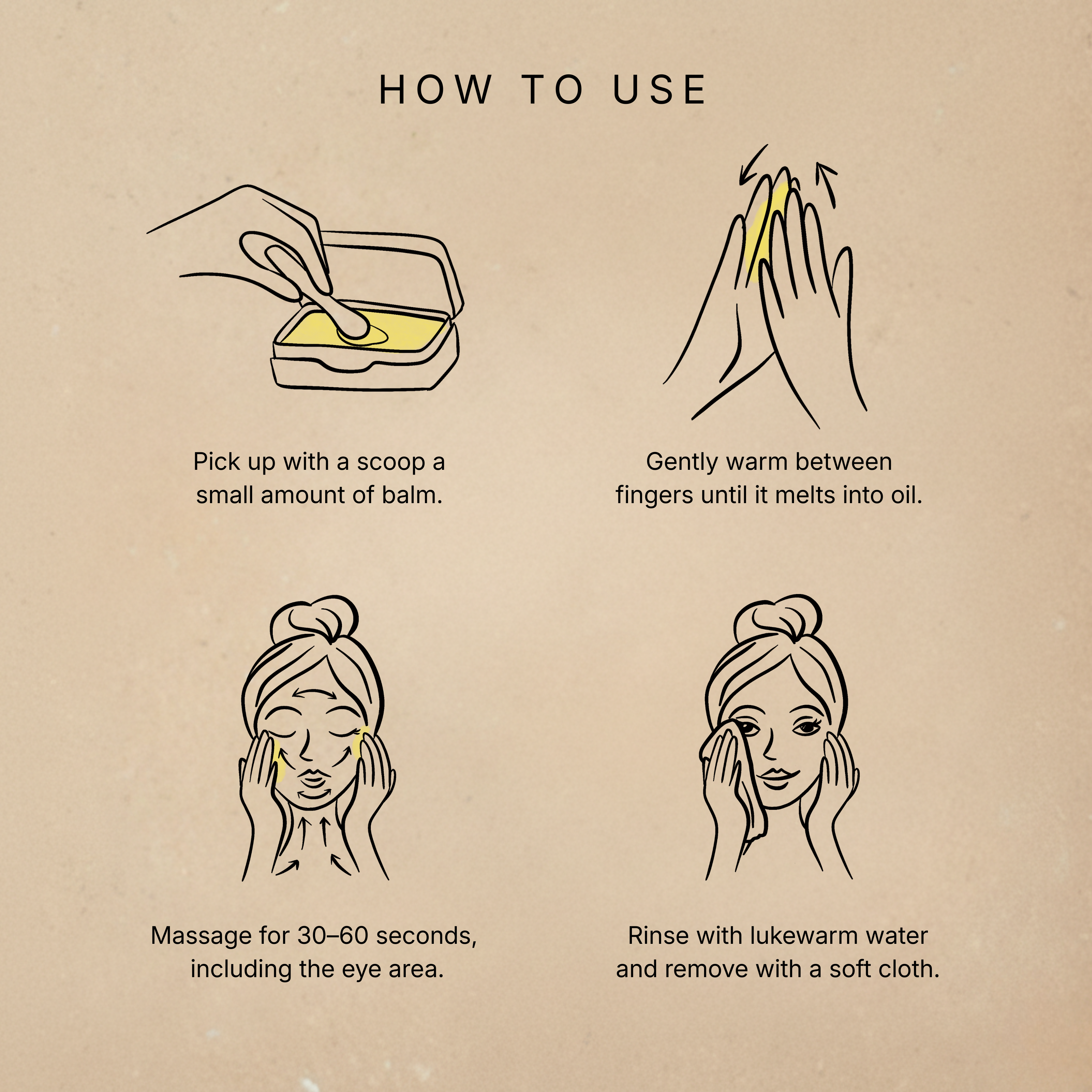 HOW TO USE

Pick up with a scoop a small amount of balm.

Gently warm between fingers until it melts into oil.

Massage for 30–60 seconds, including the eye area.

Rinse with lukewarm water and remove with a soft cloth.