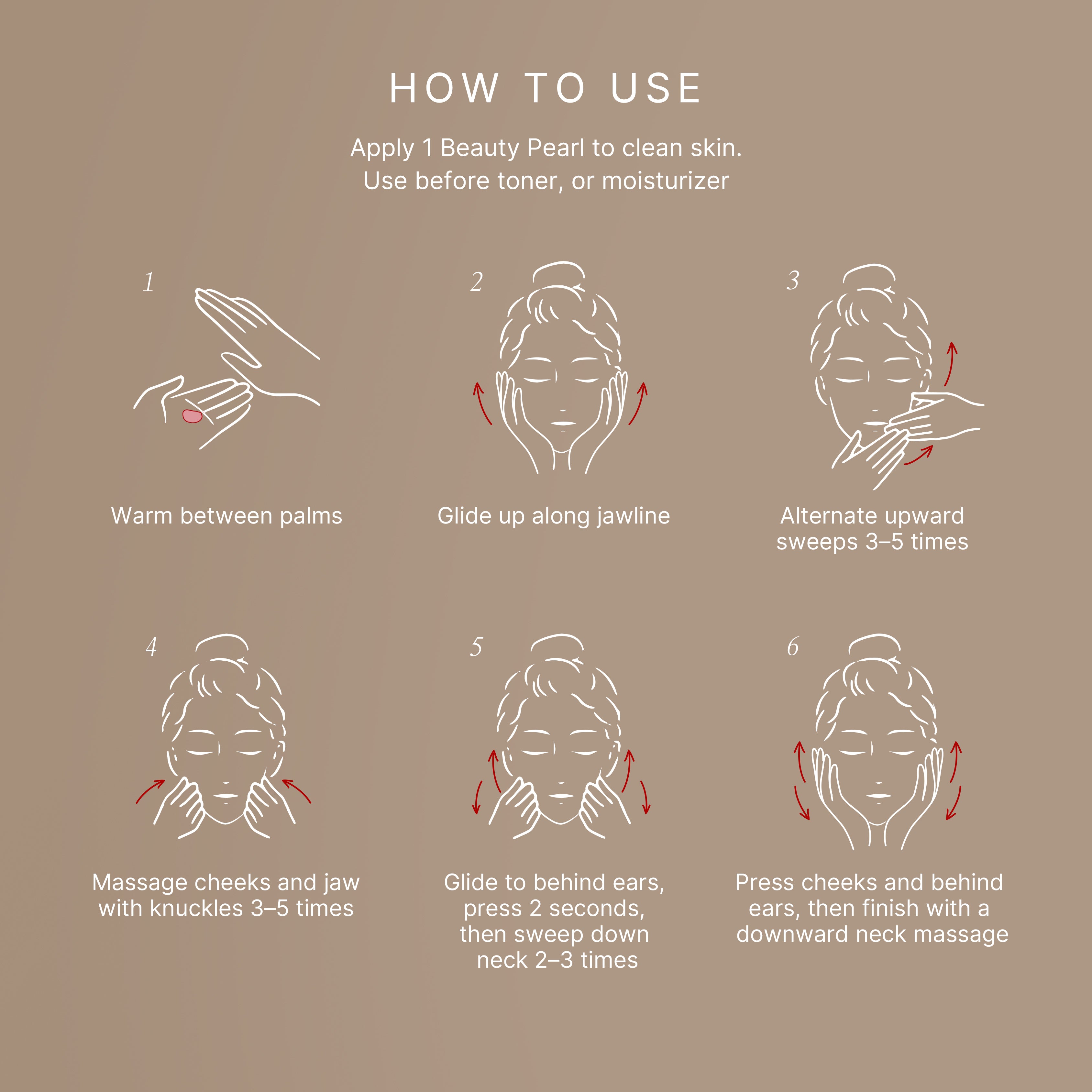 HOW TO USE

Apply 1 Beauty Pearl to clean skin.
Use before toner, or moisturizer

1

Warm between palms

2

Glide up along jawline

3

Alternate upward sweeps 3–5 times

4

Massage cheeks and jaw with knuckles 3–5 times

5

Glide to behind ears, press 2 seconds, then sweep down neck 2–3 times

6

Press cheeks and behind ears, then finish with a downward neck massage