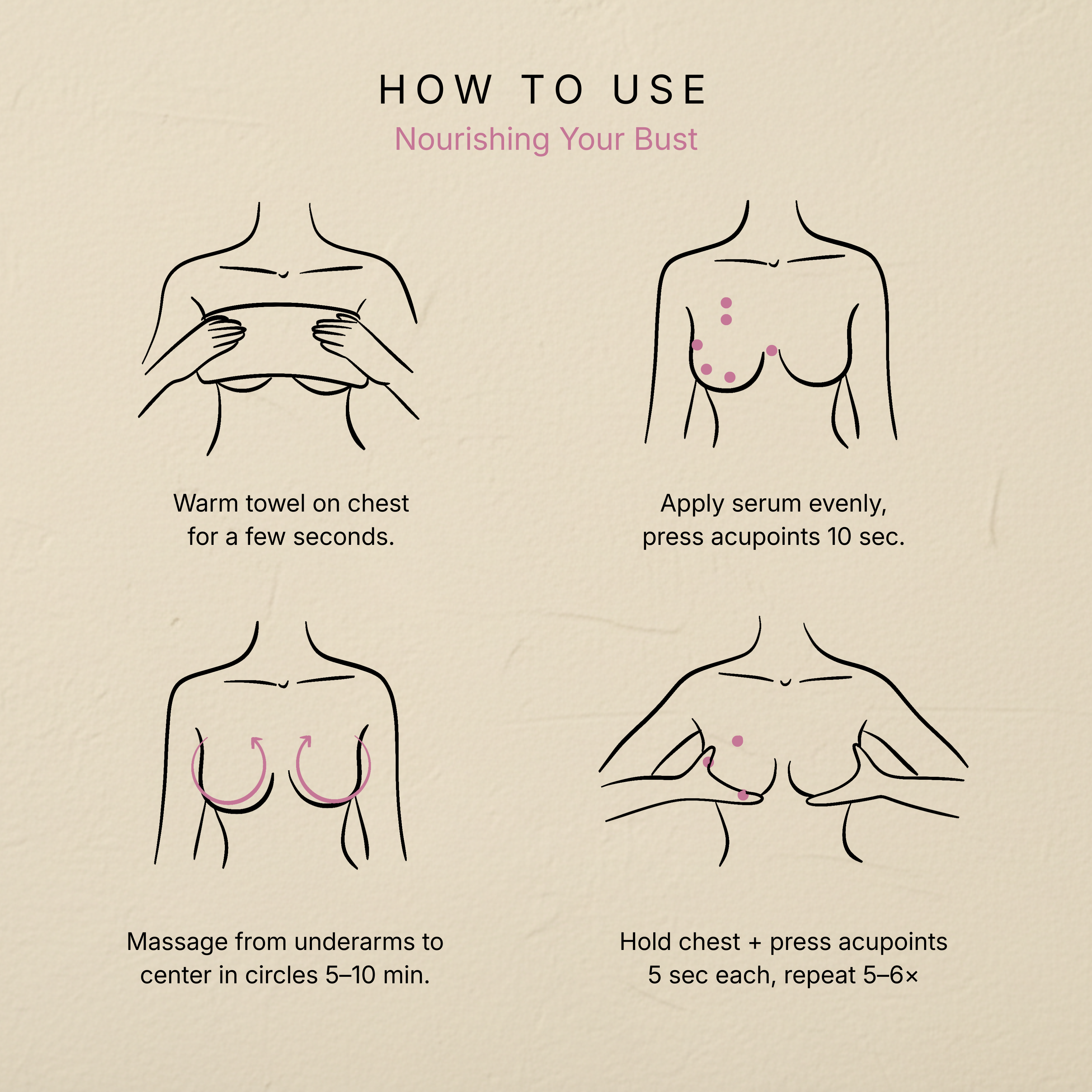 HOW TO USE

Nourishing Your Bust

Warm towel on chest for a few seconds.

Apply serum evenly, press acupoints 10 sec.

Massage from underarms to center in circles 5–10 min.

Hold chest + press acupoints 5 sec each, repeat 5–6×