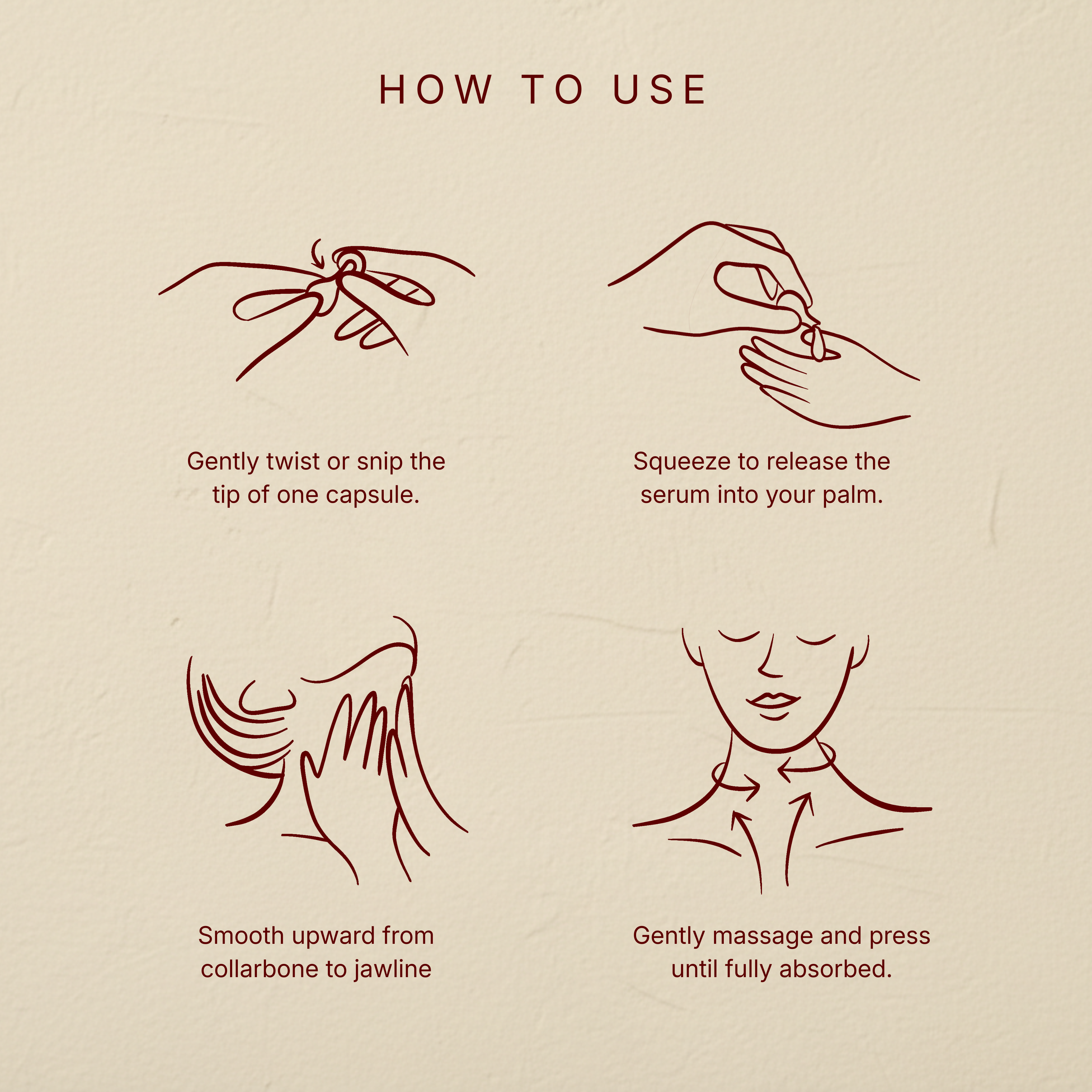 HOW TO USE

Gently twist or snip the tip of one capsule.

Squeeze to release the serum into your palm.

Smooth upward from collarbone to jawline

Gently massage and press until fully absorbed.